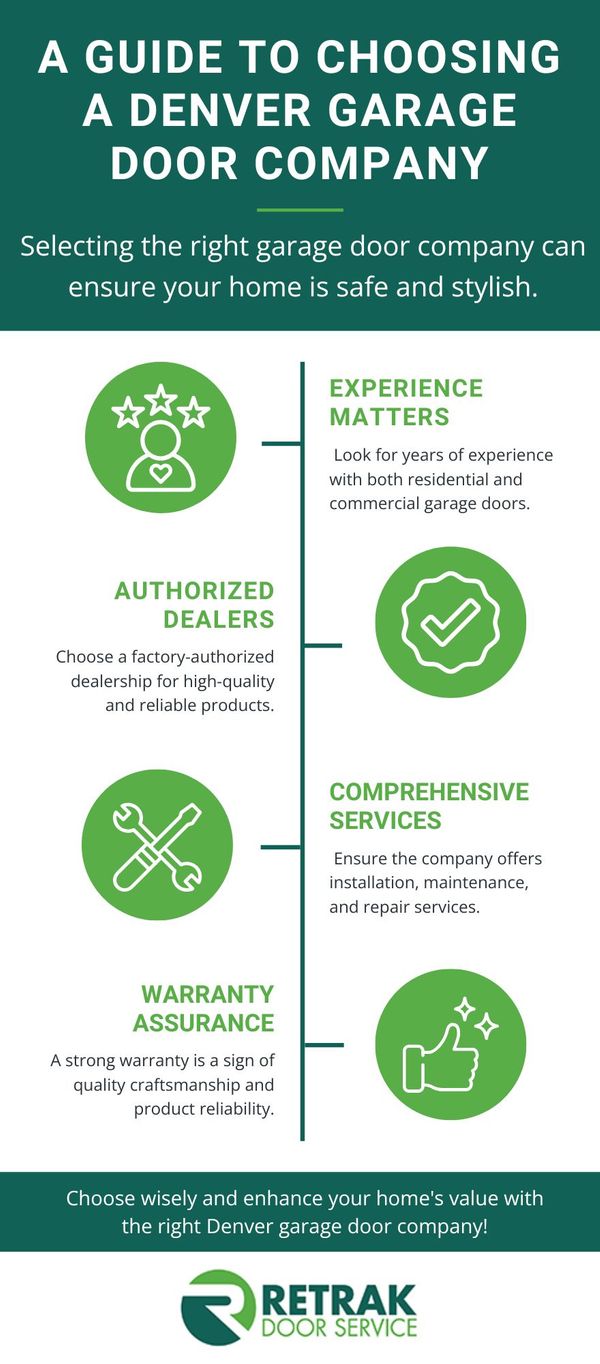 A GUIDE TO CHOOSING A DENVER GARAGE DOOR COMPANY

Selecting the right garage door company can ensure your home is safe and stylish.

EXPERIENCE MATTERS

Look for years of experience with both residential and commercial garage doors.

AUTHORIZED DEALERS

Choose a factory-authorized dealership for high-quality and reliable products.

COMPREHENSIVE SERVICES

Ensure the company offers installation, maintenance, and repair services.

WARRANTY ASSURANCE

A strong warranty is a sign of quality craftsmanship and product reliability.

Choose wisely and enhance your home's value with the right Denver garage door company!

RETRAK DOOR SERVICE