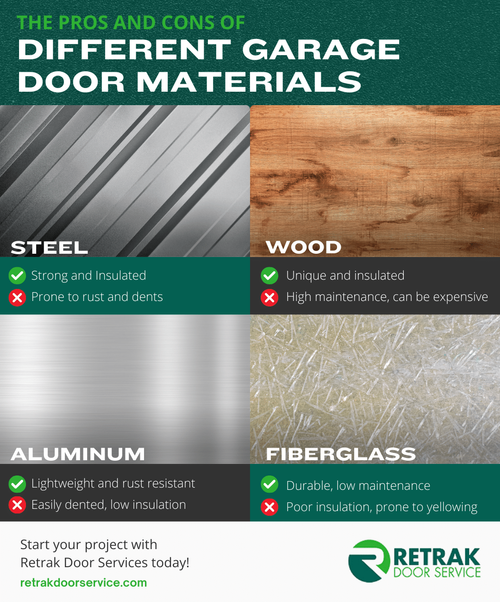 THE PROS AND CONS OF
DIFFERENT GARAGE DOOR MATERIALS

STEEL
Strong and Insulated
Prone to rust and dents

WOOD
Unique and insulated
High maintenance, can be expensive

ALUMINUM
Lightweight and rust resistant
Easily dented, low insulation

FIBERGLASS
Durable, low maintenance
Poor insulation, prone to yellowing

Start your project with Retrak Door Services today!
retrakdoorservice.com

RETRAK
DOOR SERVICE