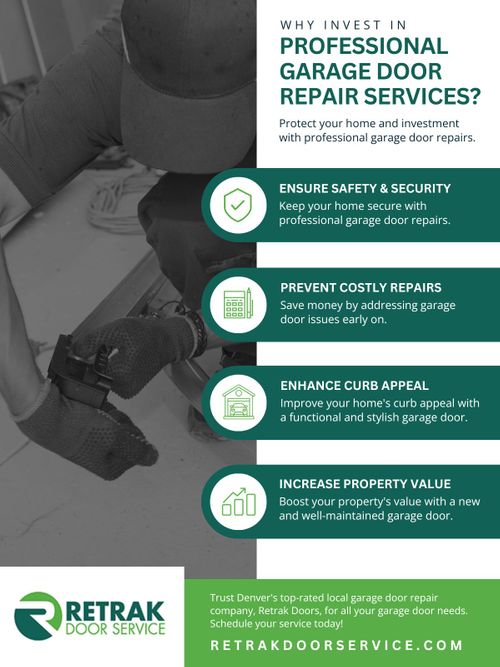 WHY INVEST IN
PROFESSIONAL GARAGE DOOR REPAIR SERVICES?

Protect your home and investment with professional garage door repairs.

ENSURE SAFETY & SECURITY
Keep your home secure with professional garage door repairs.

PREVENT COSTLY REPAIRS
Save money by addressing garage door issues early on.

ENHANCE CURB APPEAL
Improve your home's curb appeal with a functional and stylish garage door.

INCREASE PROPERTY VALUE
Boost your property's value with a new and well-maintained garage door.

RETRAK
DOOR SERVICE

Trust Denver's top-rated local garage door repair company, Retrak Doors, for all your garage door needs. Schedule your service today!

RETRAKDOORSERVICE.COM